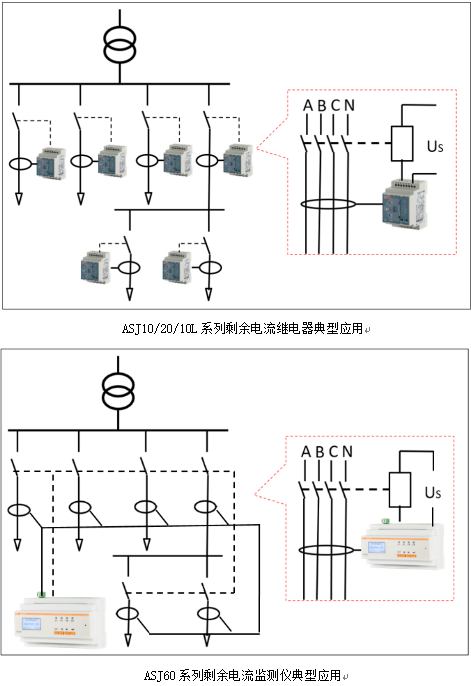 A B C N

Us

ASJ10/20/10L 系列剩余电流继电器典型应用

A B C N

Us

ASJ60 系列剩余电流监测仪典型应用